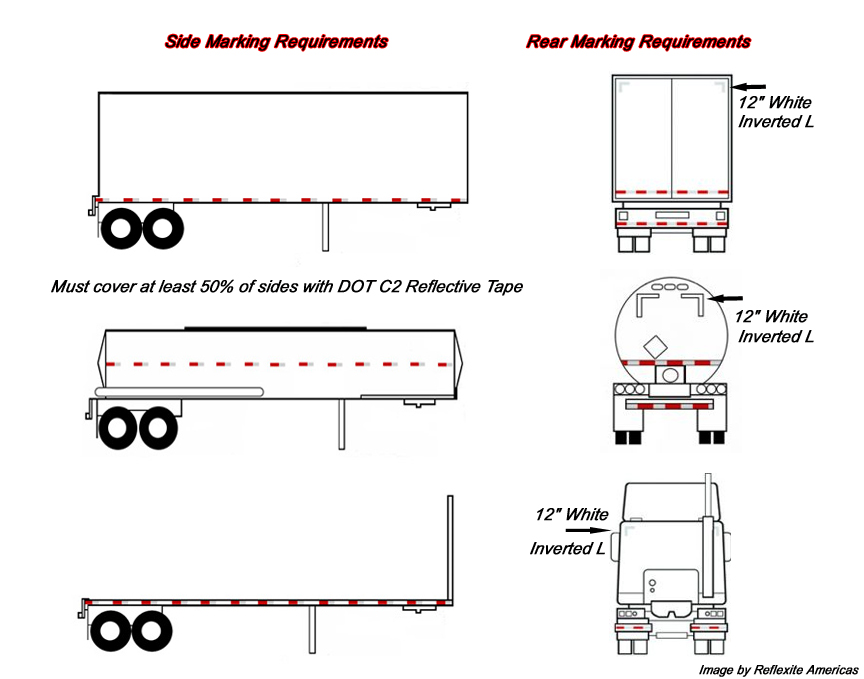 Side Marking Requirements

Rear Marking Requirements

12" White Inverted L

Must cover at least 50% of sides with DOT C2 Reflective Tape

12" White Inverted L

12" White Inverted L

Image by Reflexite Americas